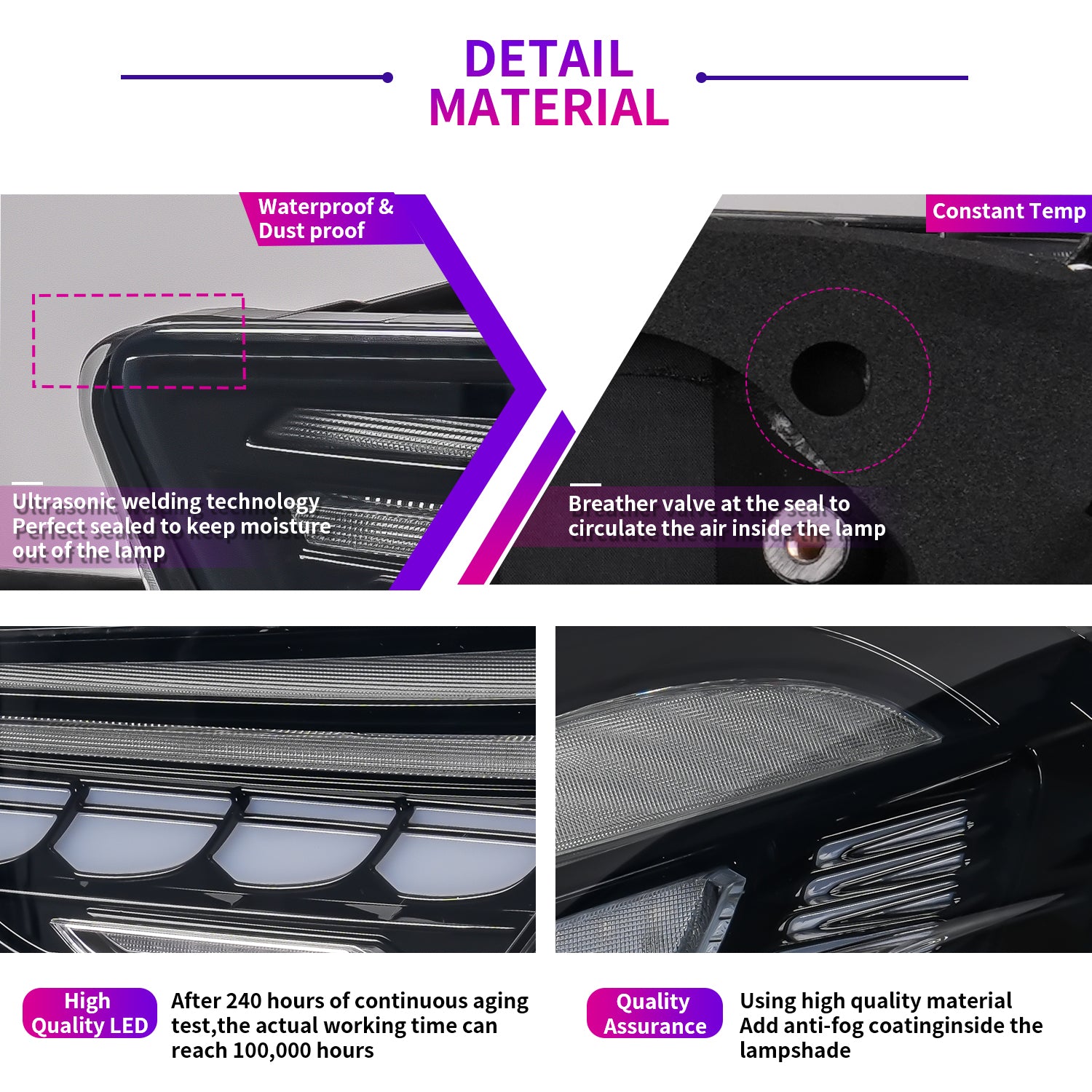 DETAIL
MATERIAL

Waterproof &
Dust proof

Ultrasonic welding technology
Perfect sealed to keep moisture
out of the lamp

Constant Temp

Breather valve at the seal to
circulate the air inside the lamp

High
Quality LED

After 240 hours of continuous aging
test,the actual working time can
reach 100,000 hours

Quality
Assurance

Using high quality material
Add anti-fog coatinginside the
lampshade